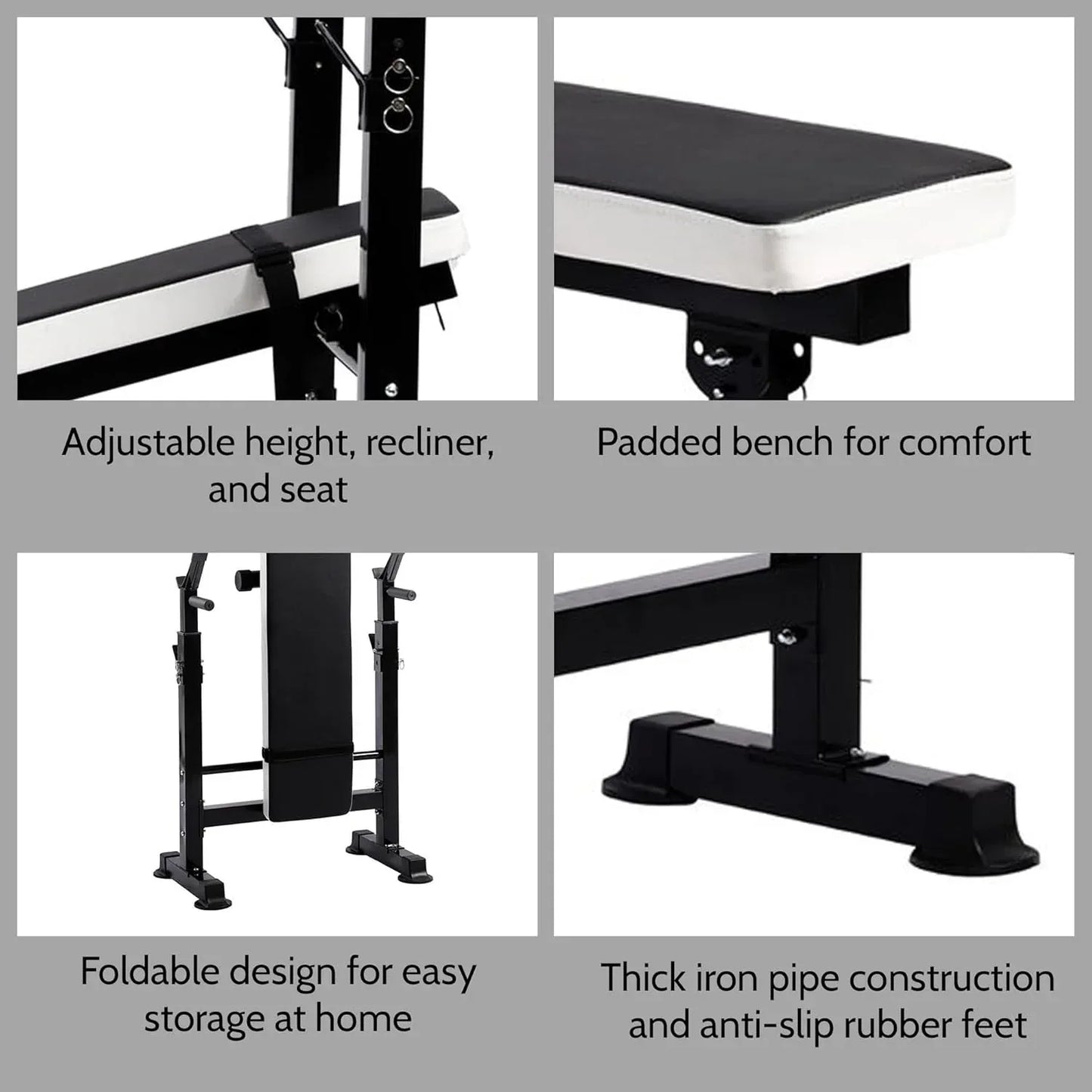 Adjustable height, recliner, and seat

Padded bench for comfort

Foldable design for easy storage at home

Thick iron pipe construction and anti-slip rubber feet