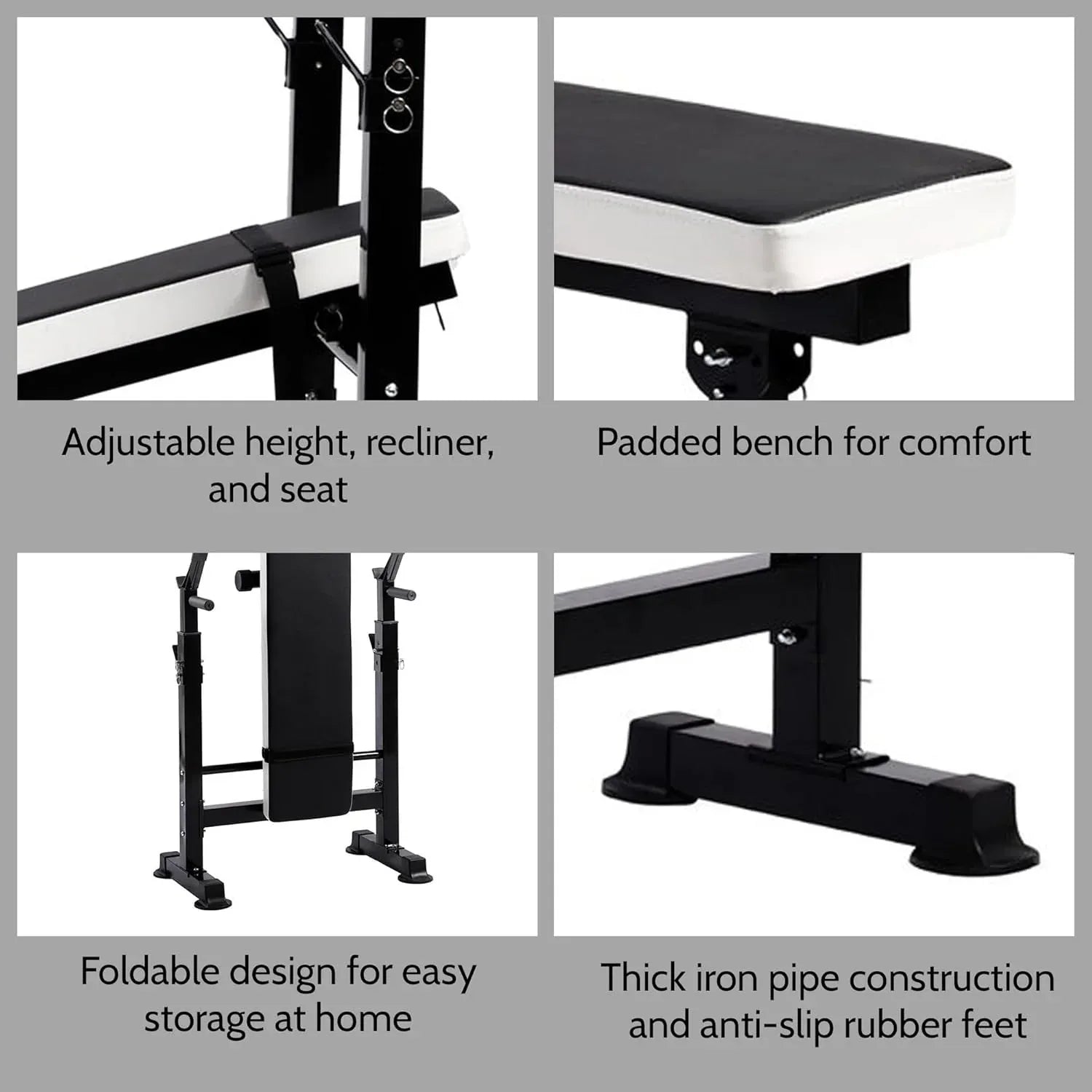 Adjustable height, recliner, and seat

Padded bench for comfort

Foldable design for easy storage at home

Thick iron pipe construction and anti-slip rubber feet